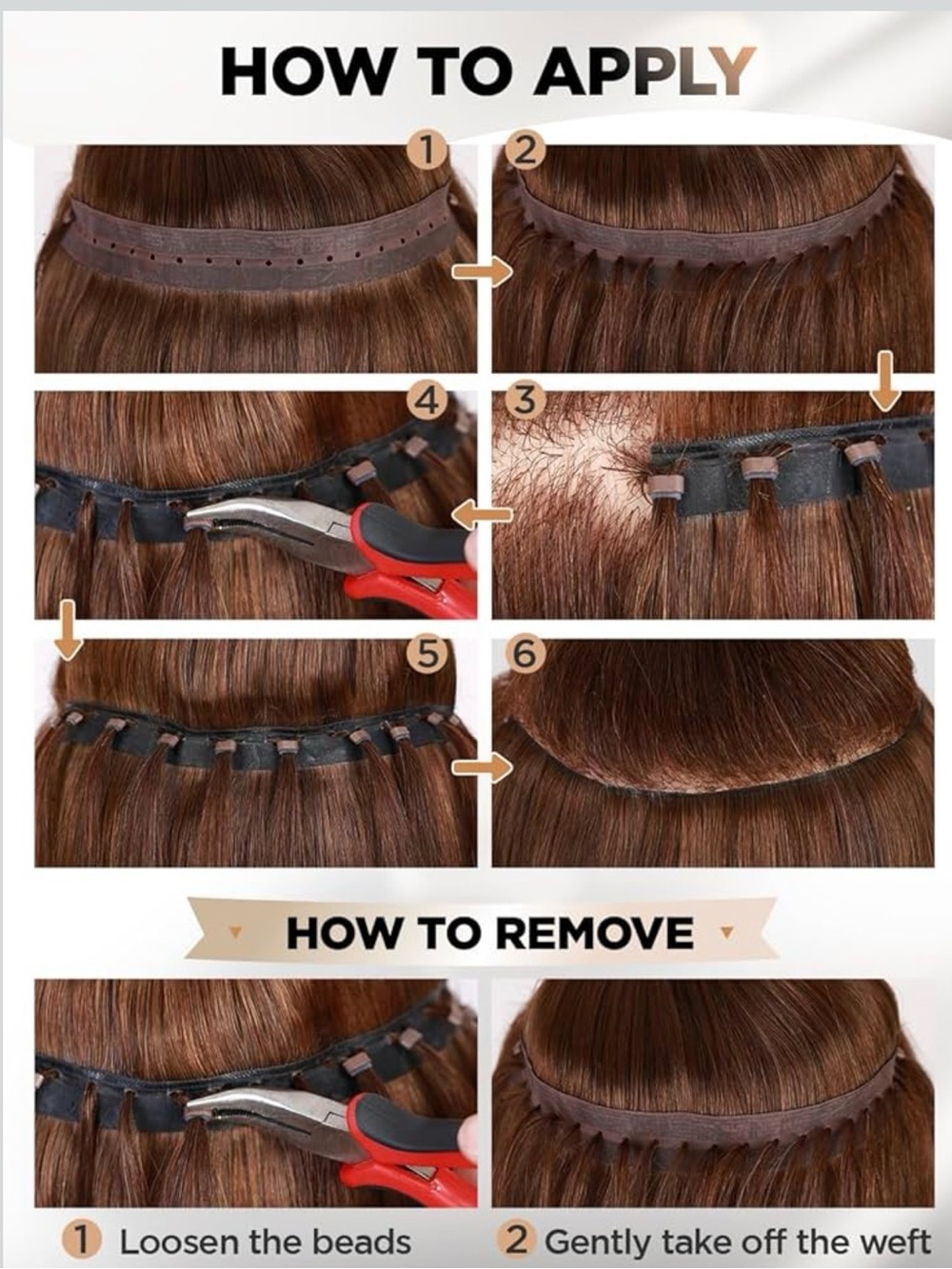 HOW TO APPLY

1

2

4

3

5

6

HOW TO REMOVE

1 Loosen the beads

2 Gently take off the weft